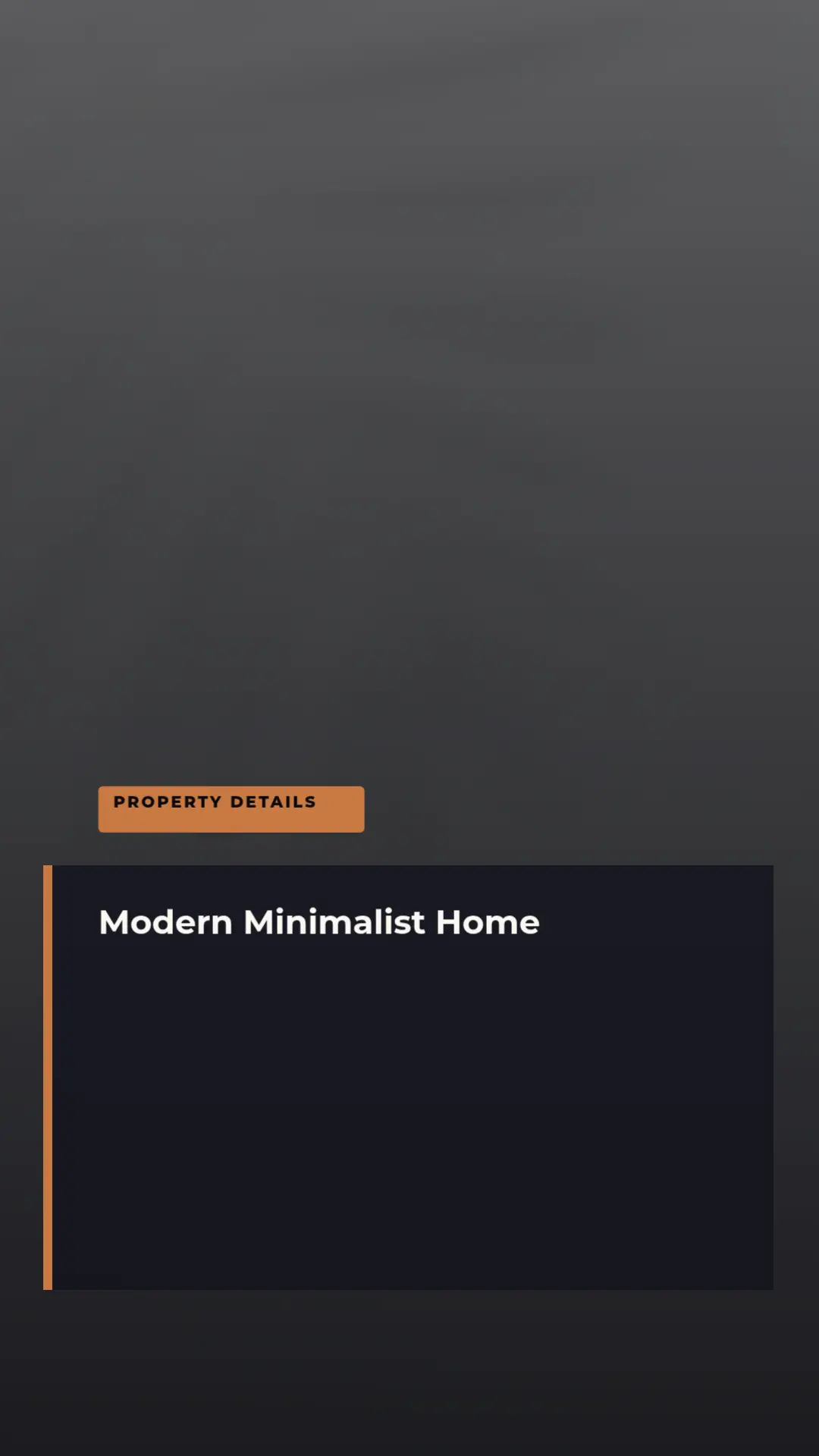 PROPERTY DETAILS

Modern Minimalist Home